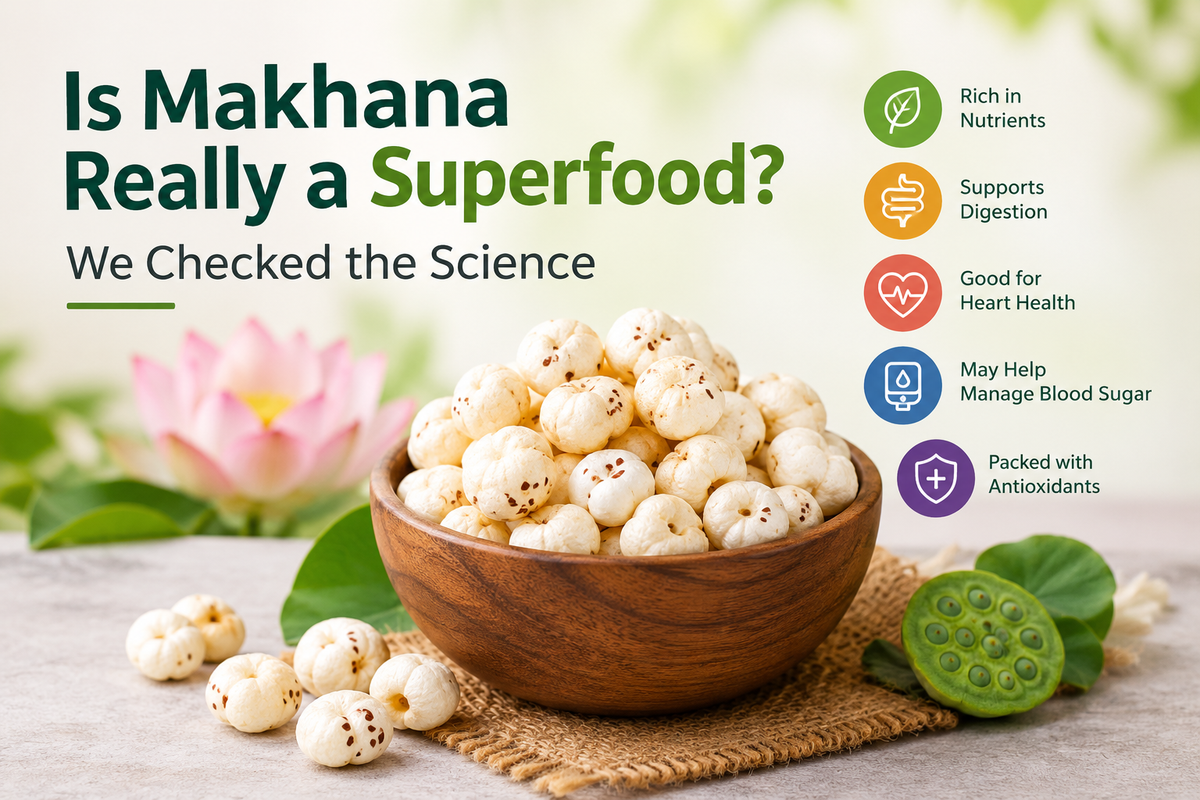 Is Makhana Really a Superfood?

We Checked the Science

Rich in Nutrients

Supports Digestion

Good for Heart Health

May Help Manage Blood Sugar

Packed with Antioxidants