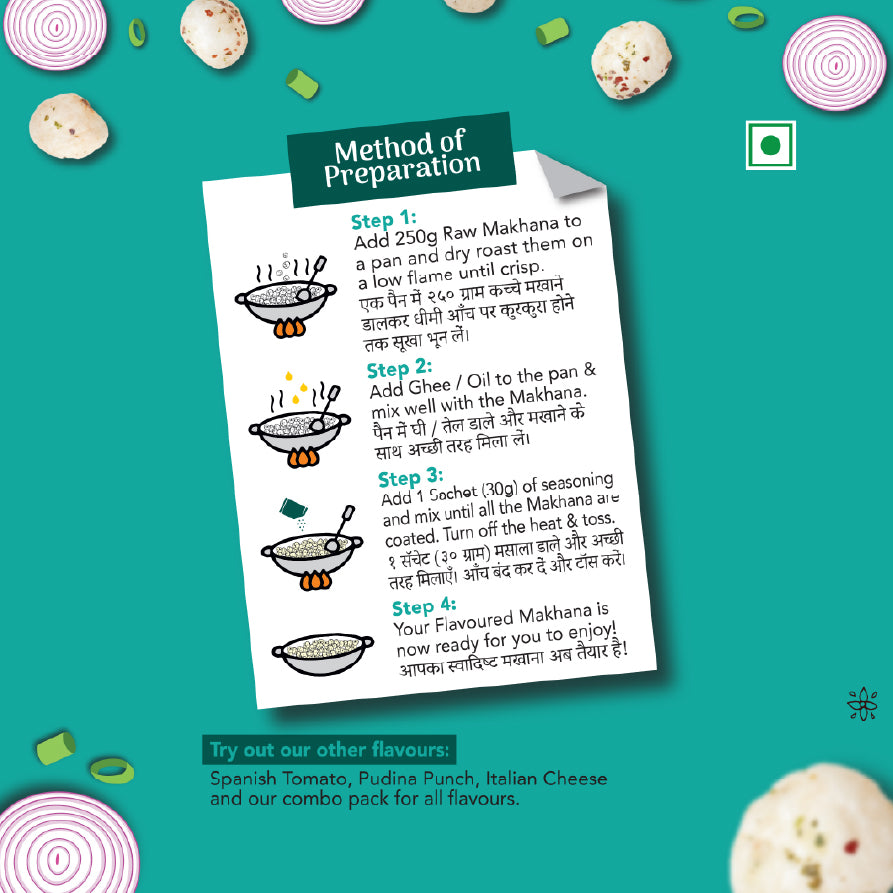 Method of Preparation

Step 1:
Add 250g Raw Makhana to a pan and dry roast them on a low flame until crisp.
एक पैन में २५० ग्राम कच्चे मखाने डालकर धीमी आँच पर कुरकुरा होने तक सूखा भून लें।

Step 2:
Add Ghee / Oil to the pan & mix well with the Makhana.
पैन में घी / तेल डाले और मखाने के साथ अच्छी तरह मिला लें।

Step 3:
Add 1 Sachet (30g) of seasoning and mix until all the Makhana are coated. Turn off the heat & toss.
१ सॅचेट (३० ग्राम) मसाला डाले और अच्छी तरह मिलाएँ। आँच बंद कर दें और टॉस करें।

Step 4:
Your Flavoured Makhana is now ready for you to enjoy!
आपका स्वादिष्ट मखाना अब तैयार है!

Try out our other flavours:
Spanish Tomato, Pudina Punch, Italian Cheese and our combo pack for all flavours.